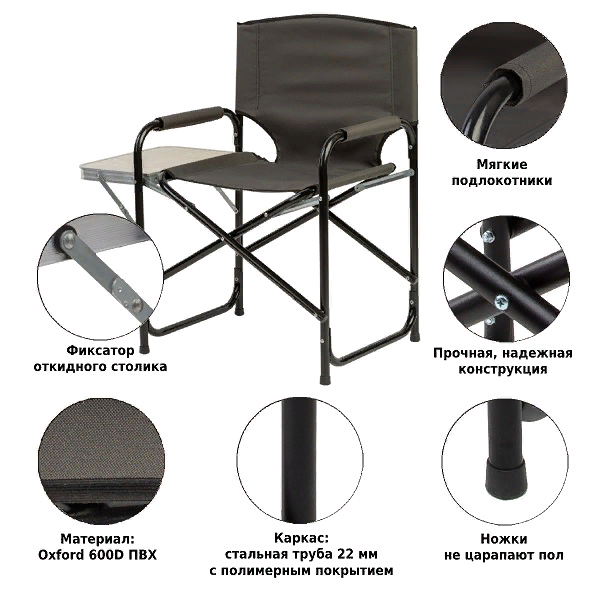 Мягкие подлокотники

Фиксатор откидного столика

Прочная, надежная конструкция

Материал: Oxford 600D ПВХ

Каркас: стальная труба 22 мм с полимерным покрытием

Ножки не царапают пол